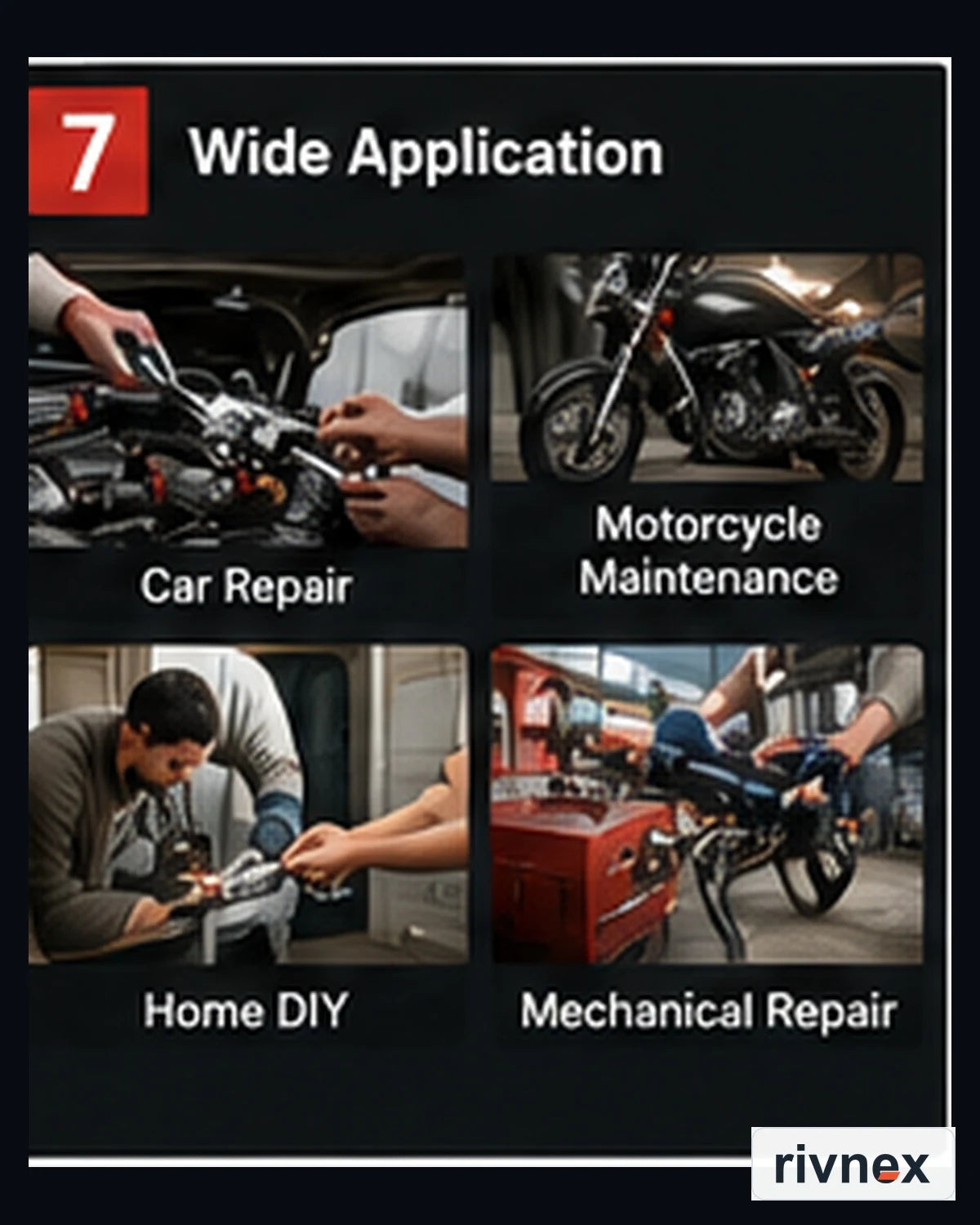 7 Wide Application

Car Repair

Motorcycle Maintenance

Home DIY

Mechanical Repair

rivnex